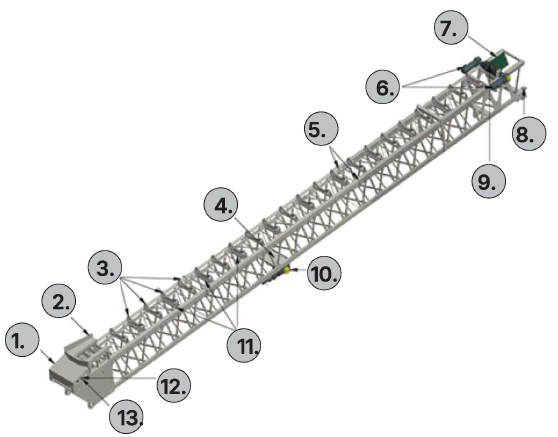 7.

6.

8.

5.

9.

4.

10.

3.

2.

11.

1.

12.

13.