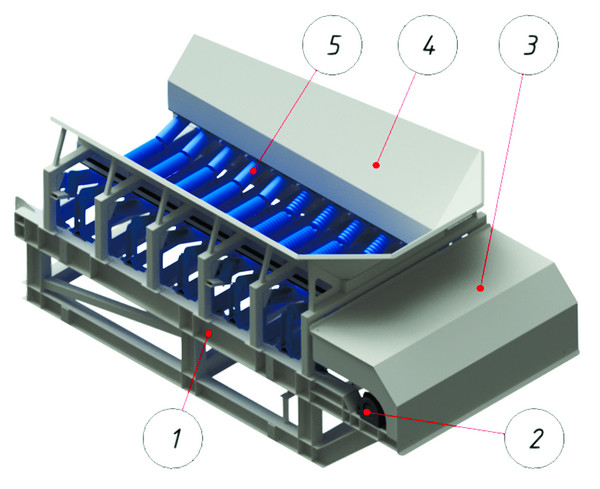 5
4
3
1
2