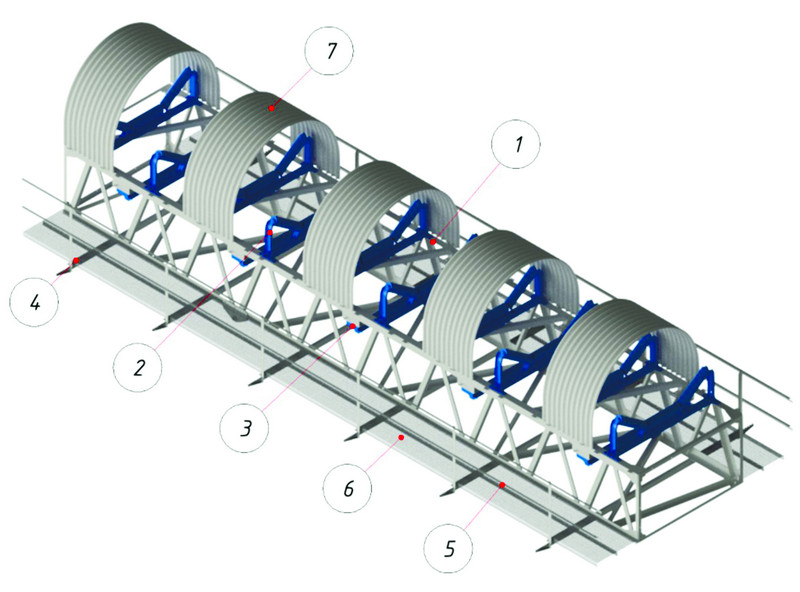 7
1
4
2
3
6
5